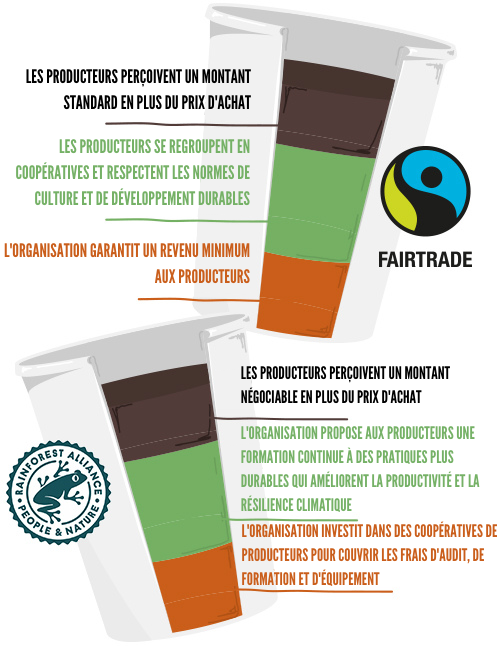 LES PRODUCTEURS PERÇOIVENT UN MONTANT STANDARD EN PLUS DU PRIX D'ACHAT

LES PRODUCTEURS SE REGROUPENT EN COOPÉRATIVES ET RESPECTENT LES NORMES DE CULTURE ET DE DÉVELOPPEMENT DURABLES

L'ORGANISATION GARANTIT UN REVENU MINIMUM AUX PRODUCTEURS

FAIRTRADE

LES PRODUCTEURS PERÇOIVENT UN MONTANT NÉGOCIABLE EN PLUS DU PRIX D'ACHAT

L'ORGANISATION PROPOSE AUX PRODUCTEURS UNE FORMATION CONTINUE À DES PRATIQUES PLUS DURABLES QUI AMÉLIORENT LA PRODUCTIVITÉ ET LA RÉSILIENCE CLIMATIQUE

L'ORGANISATION INVESTIT DANS DES COOPÉRATIVES DE PRODUCTEURS POUR COUVRIR LES FRAIS D'AUDIT, DE FORMATION ET D'ÉQUIPEMENT

RAINFOREST ALLIANCE
PEOPLE & NATURE